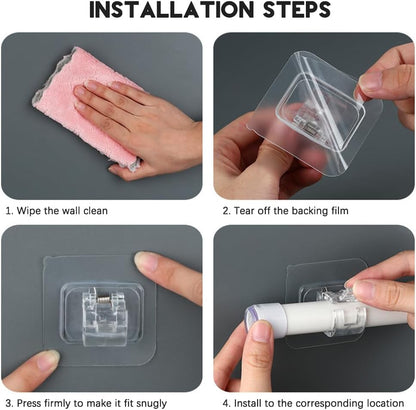 INSTALLATION STEPS

1. Wipe the wall clean

2. Tear off the backing film

3. Press firmly to make it fit snugly

4. Install to the corresponding location