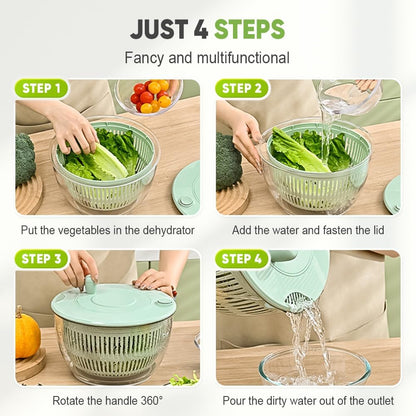 JUST 4 STEPS

Fancy and multifunctional

STEP 1

Put the vegetables in the dehydrator

STEP 2

Add the water and fasten the lid

STEP 3

Rotate the handle 360°

STEP 4

Pour the dirty water out of the outlet