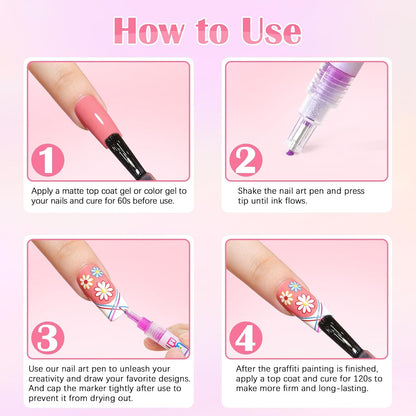 How to Use

1

Apply a matte top coat gel or color gel to your nails and cure for 60s before use.

2

Shake the nail art pen and press tip until ink flows.

3

Use our nail art pen to unleash your creativity and draw your favorite designs. And cap the marker tightly after use to prevent it from drying out.

4

After the graffiti painting is finished, apply a top coat and cure for 120s to make more firm and long-lasting.